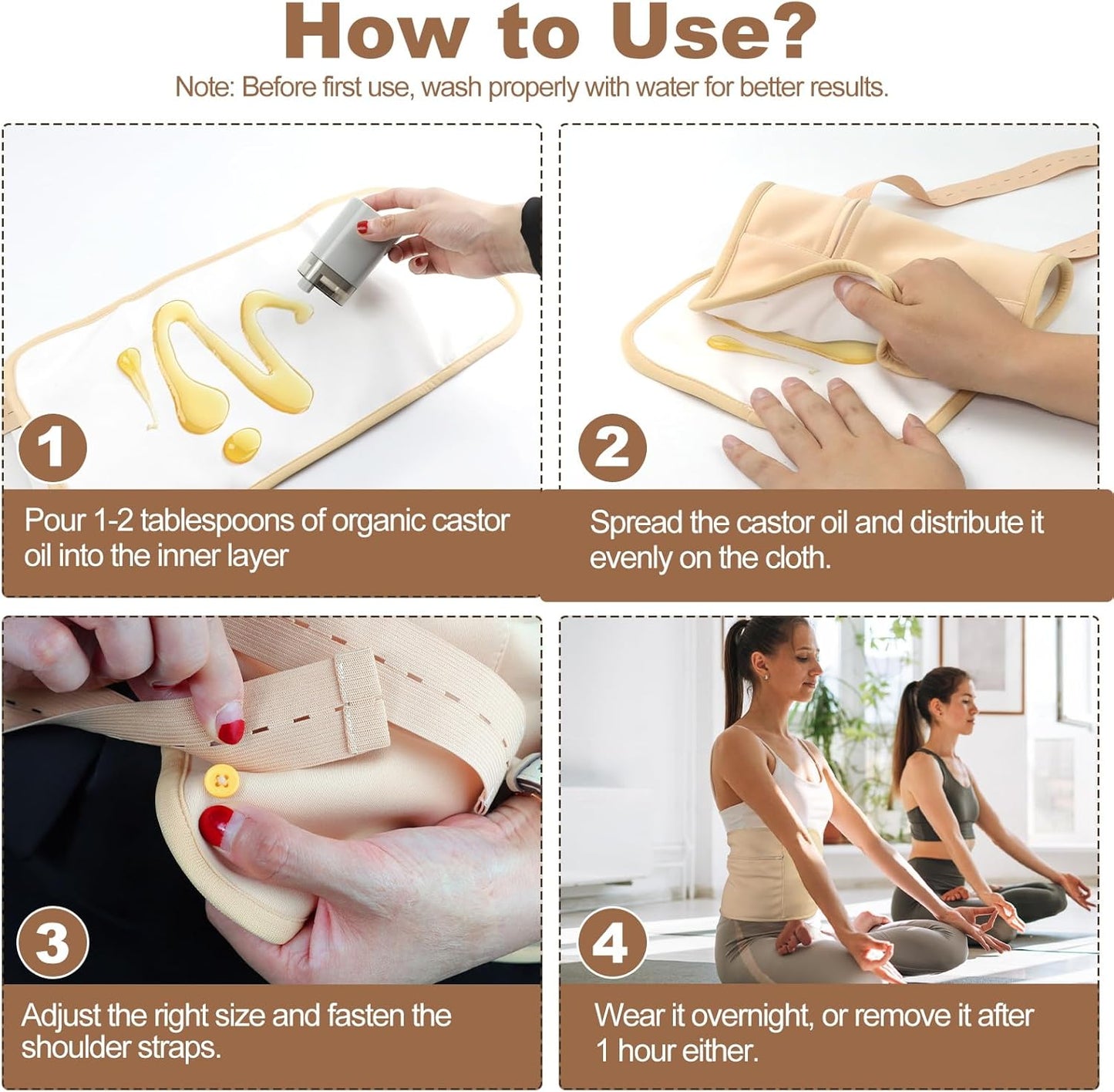 How to Use?

Note: Before first use, wash properly with water for better results.

1

Pour 1-2 tablespoons of organic castor oil into the inner layer

2

Spread the castor oil and distribute it evenly on the cloth.

3

Adjust the right size and fasten the shoulder straps.

4

Wear it overnight, or remove it after 1 hour either.